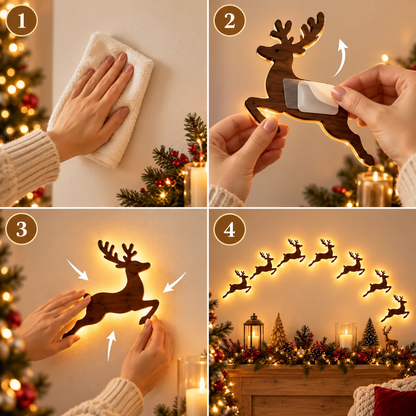 1

2

3

4